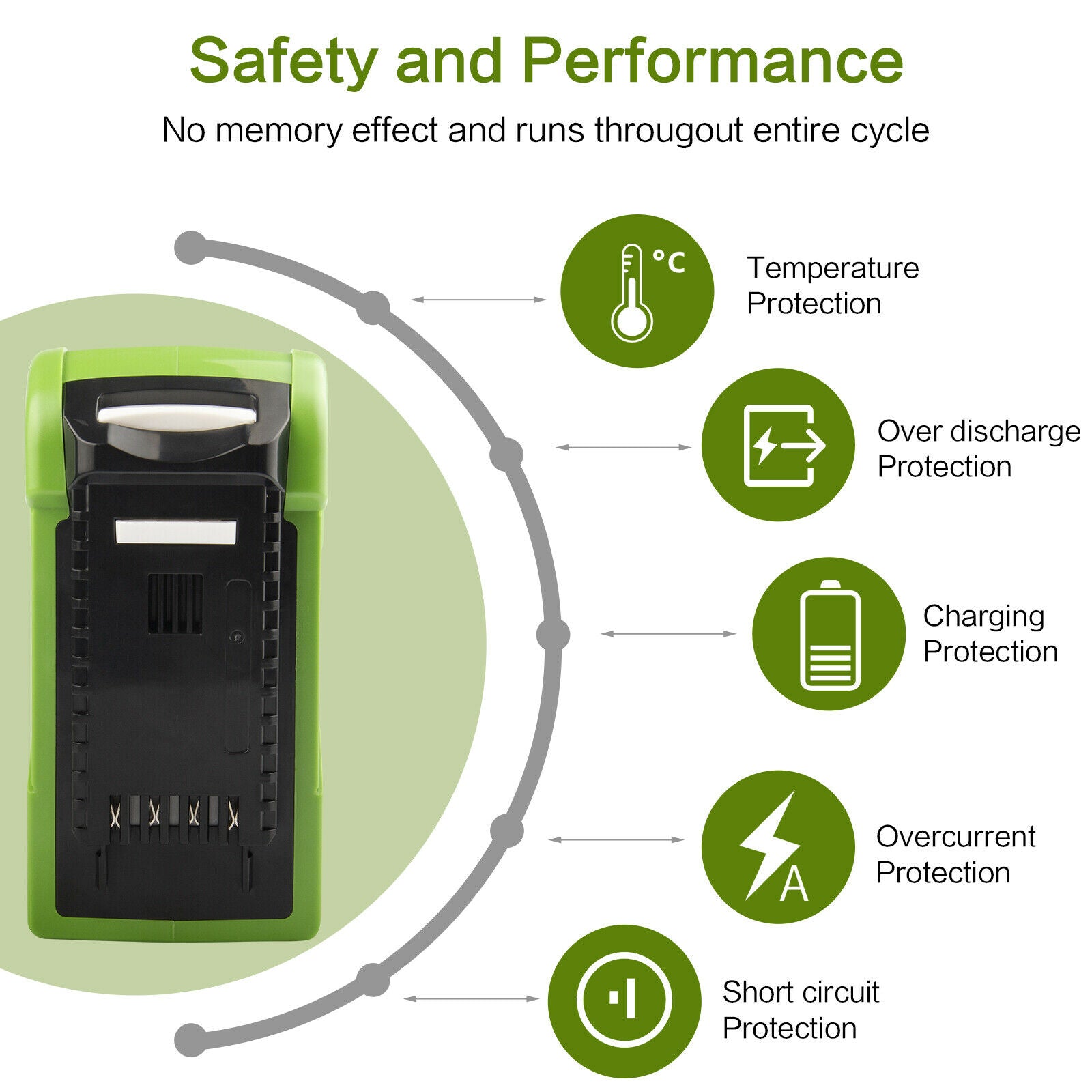 Safety and Performance

No memory effect and runs througout entire cycle

°C

Temperature Protection

Over discharge Protection

Charging Protection

A

Overcurrent Protection

Short circuit Protection